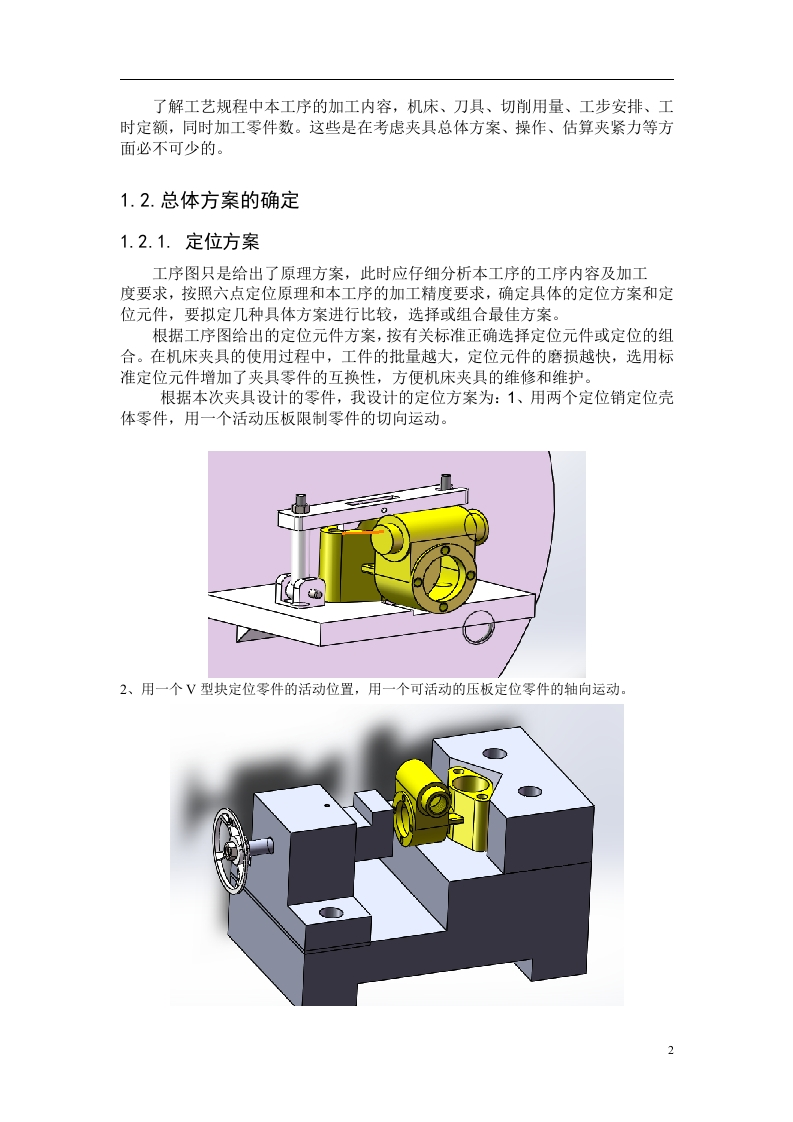 了解工艺规程中本工序的加工内容，机床、刀具、切削用量、工步安排、工时定额，同时加工零件数。这些是在考虑夹具总体方案、操作、估算夹紧力等方面必不可少的。

1.2.总体方案的确定

1.2.1. 定位方案

工序图只是给出了原理方案，此时应仔细分析本工序的工序内容及加工度要求，按照六点定位原理和本工序的加工精度要求，确定具体的定位方案和定位元件，要拟定几种具体方案进行比较，选择或组合最佳方案。

根据工序图给出的定位元件方案，按有关标准正确选择定位元件或定位的组合。在机床夹具的使用过程中，工件的批量越大，定位元件的磨损越快，选用标准定位元件增加了夹具零件的互换性，方便机床夹具的维修和维护。

根据本次夹具设计的零件，我设计的定位方案为：1、用两个定位销定位壳体零件，用一个活动压板限制零件的切向运动。

2、用一个V型块定位零件的活动位置，用一个可活动的压板定位零件的轴向运动。

2